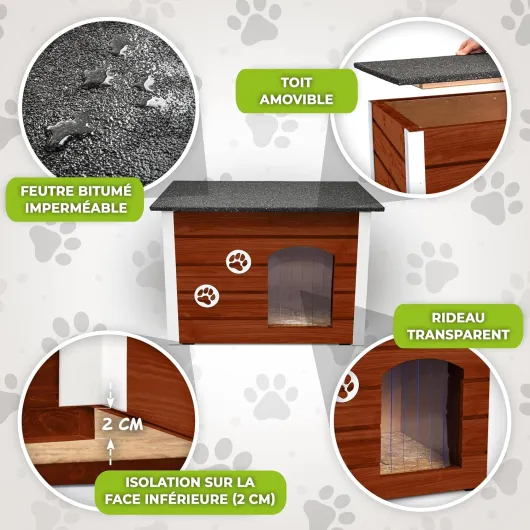 TOIT AMOVIBLE

FEUTRE BITUMÉ IMPERMÉABLE

RIDEAU TRANSPARENT

2 CM

ISOLATION SUR LA FACE INFÉRIEURE (2 CM)