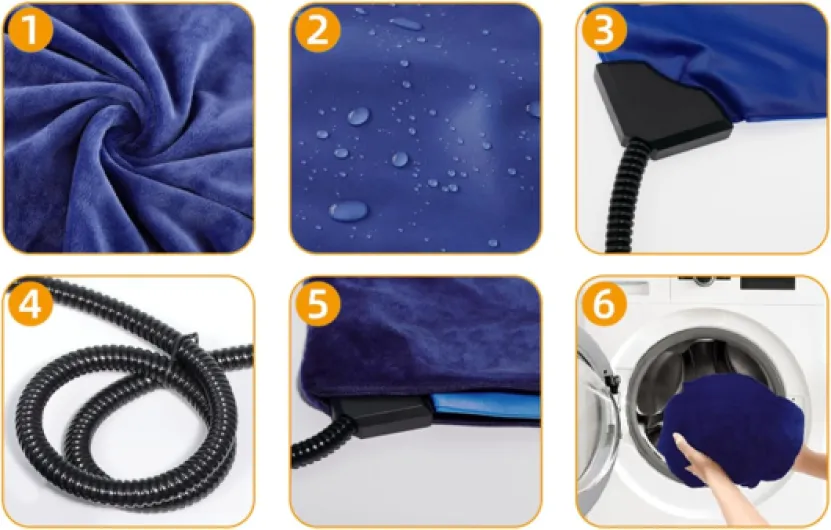 1
2
3
4
5
6