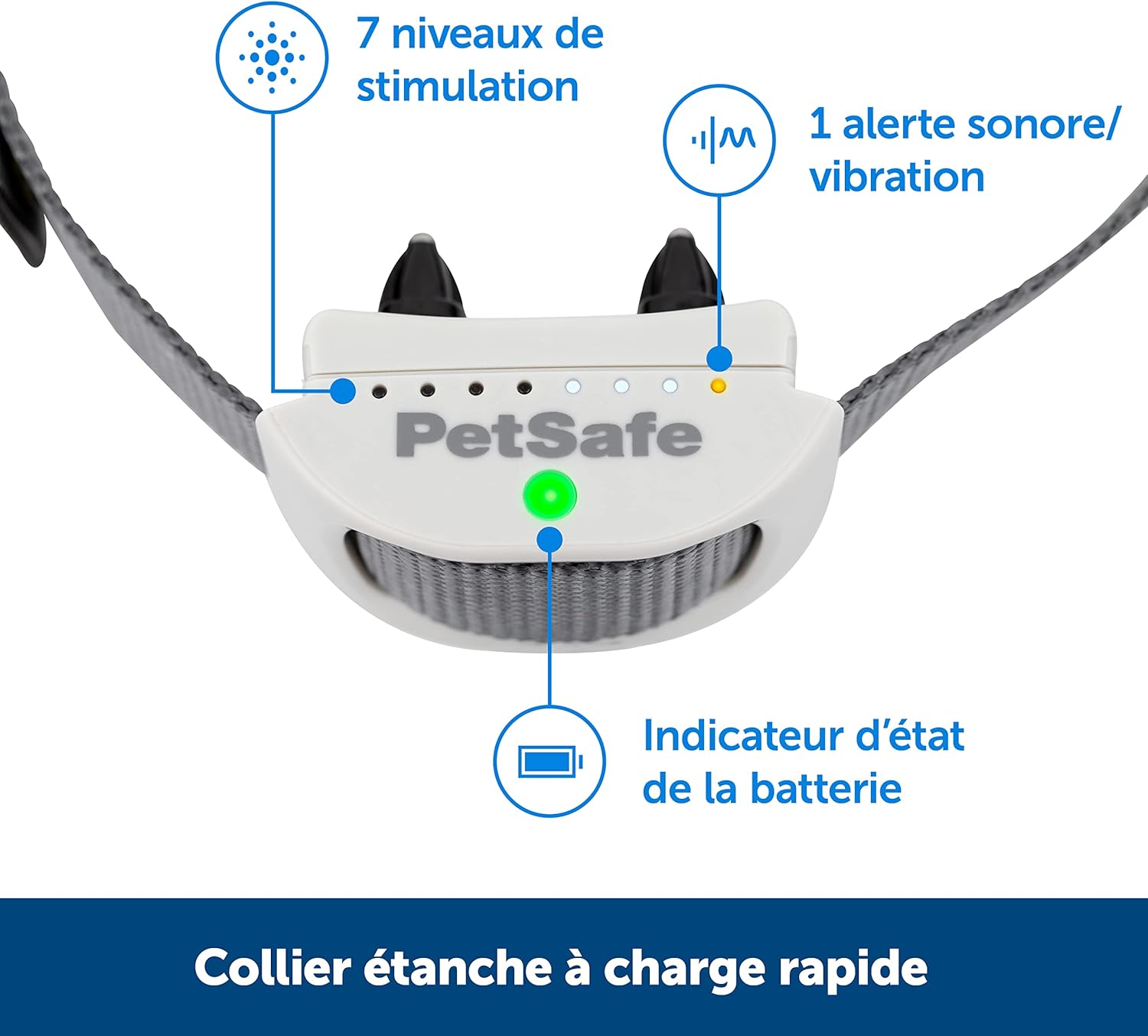 7 niveaux de stimulation

1 alerte sonore/ vibration

PetSafe

Indicateur d'état de la batterie

Collier étanche à charge rapide