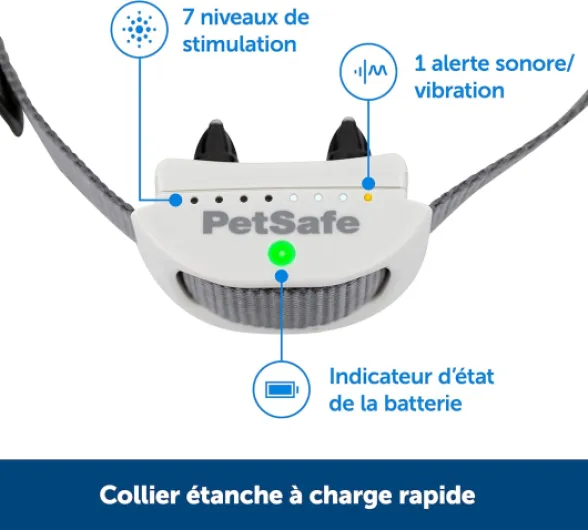 7 niveaux de stimulation

1 alerte sonore/ vibration

PetSafe

Indicateur d'état de la batterie

Collier étanche à charge rapide